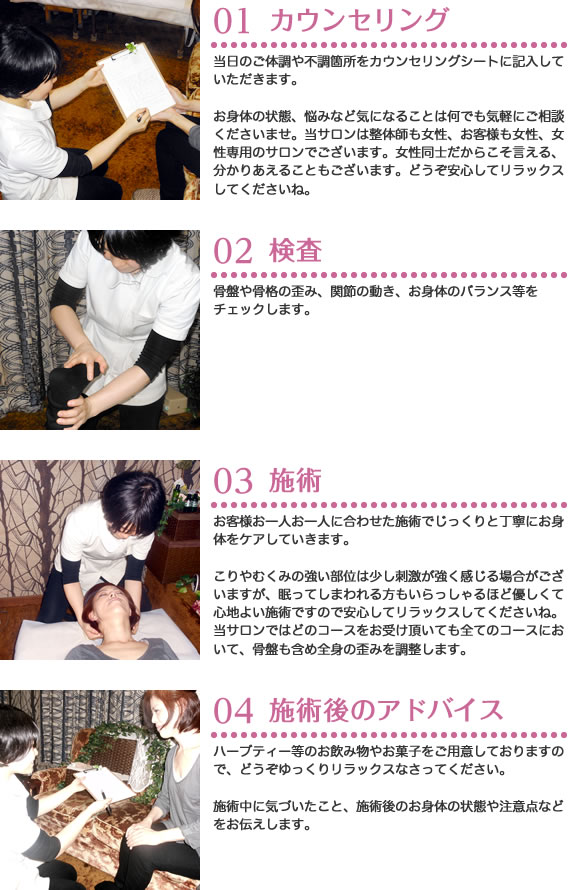 01 カウンセリング

当日のご体調や不調箇所をカウンセリングシートに記入していただきます。

お身体の状態、悩みなど気になることは何でも気軽にご相談くださいませ。当サロンは整体師も女性、お客様も女性、女性専用のサロンでございます。女性同士だからこそ言える、分かりあえることもございます。どうぞ安心してリラックスしてくださいね。

02 検査

骨盤や骨格の歪み、関節の動き、お身体のバランス等をチェックします。

03 施術

お客様お一人お一人に合わせた施術でじっくりと丁寧にお身体をケアしていきます。

こりやむくみの強い部位は少し刺激が強く感じる場合がございますが、眠ってしまわれる方もいらっしゃるほど優しくて心地よい施術ですので安心してリラックスしてくださいね。当サロンではどのコースをお受け頂いても全てのコースにおいて、骨盤も含め全身の歪みを調整します。

04 施術後のアドバイス

ハーブティー等のお飲み物やお菓子をご用意しておりますので、どうぞゆっくりリラックスなさってください。

施術中に気づいたこと、施術後のお身体の状態や注意点などをお伝えします。